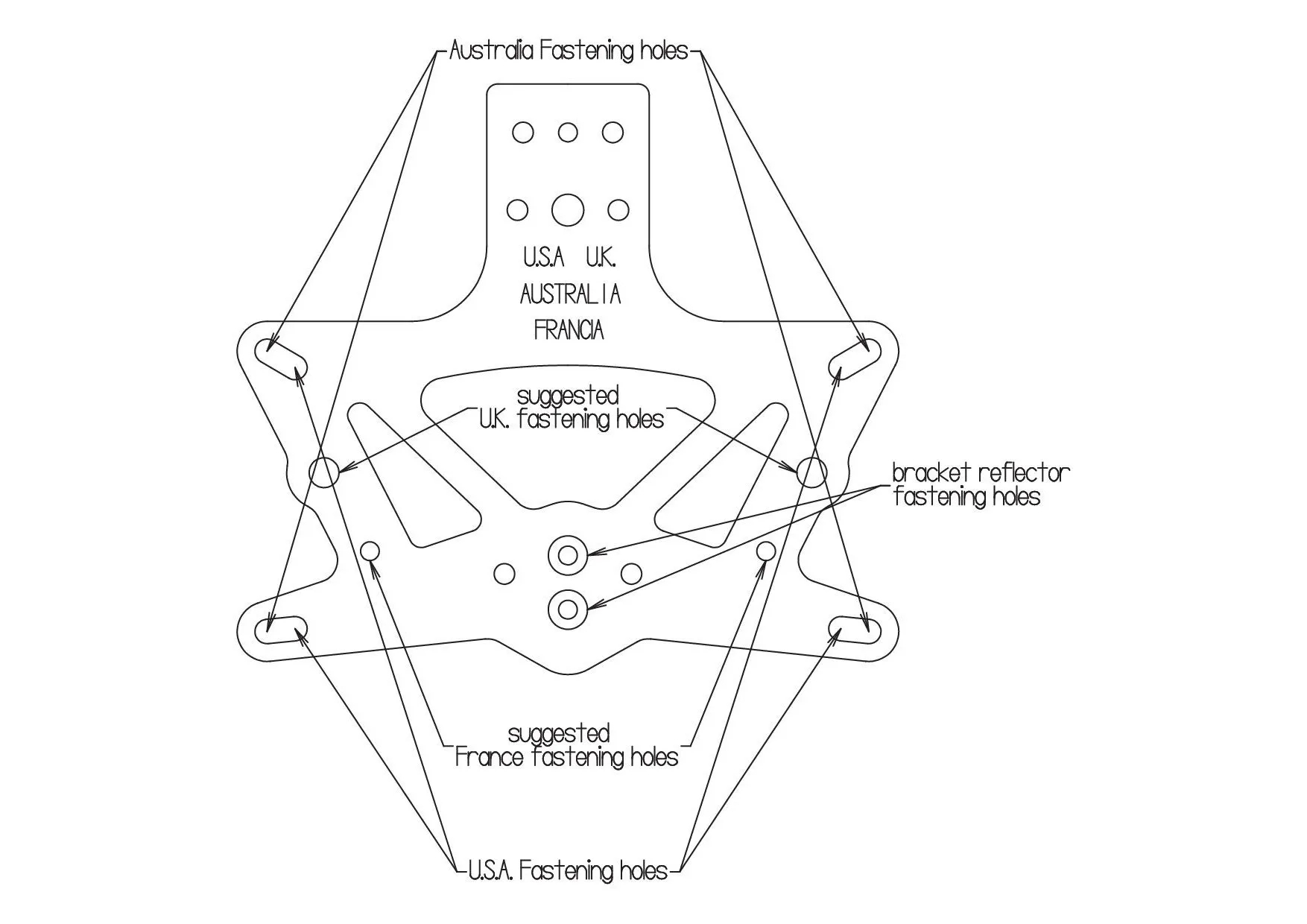 Australia Fastening holes

U.S.A U.K.
AUSTRALIA
FRANCIA

suggested
U.K. fastening holes

bracket reflector
fastening holes

suggested
France fastening holes

U.S.A. Fastening holes